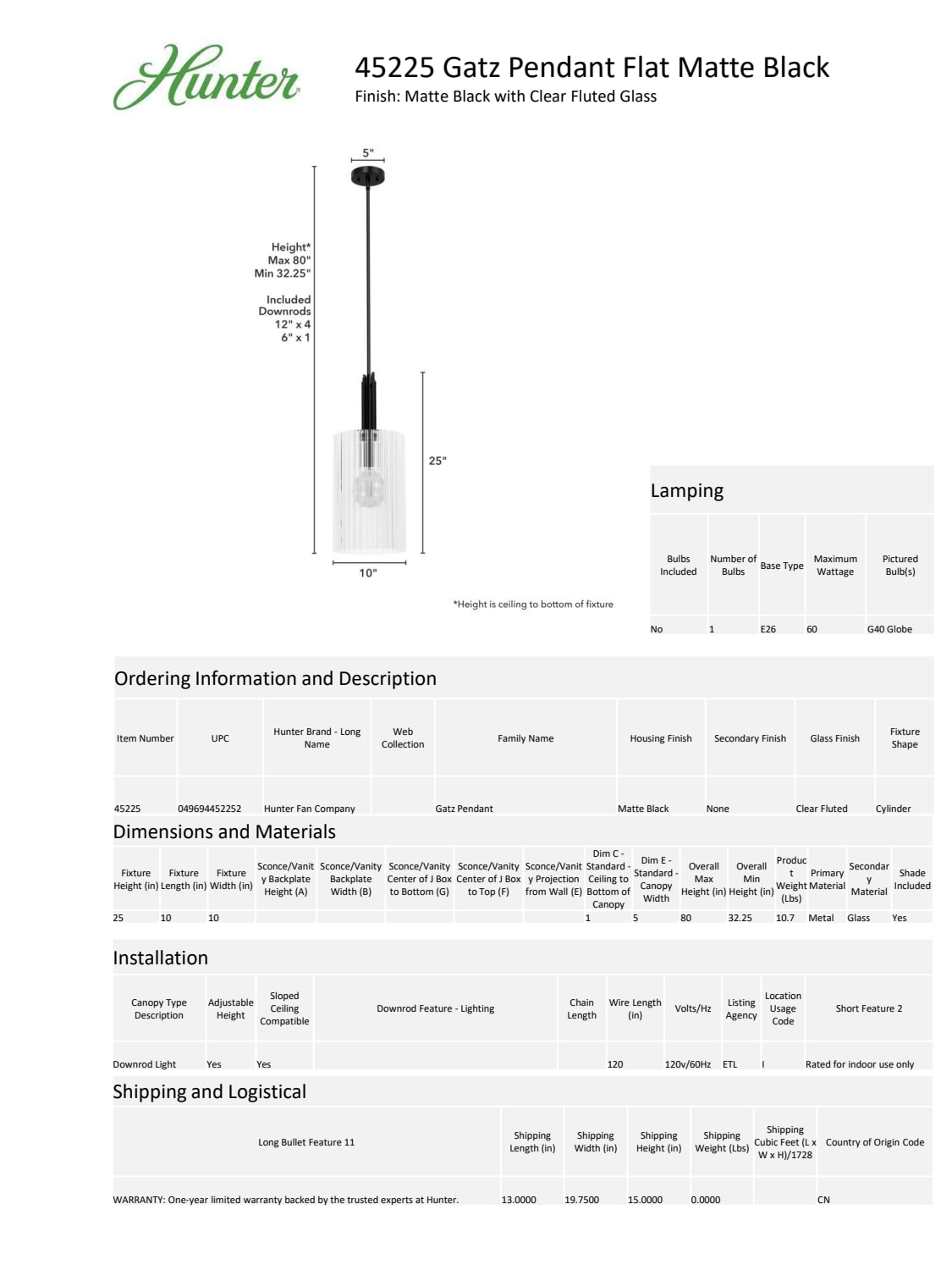 Hunter

45225 Gatz Pendant Flat Matte Black
Finish: Matte Black with Clear Fluted Glass

5"

Height*
Max 80"
Min 32.25"

Included
Downrods
12" x 4
6" x 1

25"

10"

*Height is ceiling to bottom of fixture

Lamping

| Bulbs Included | Number of Bulbs | Base Type | Maximum Wattage | Pictured Bulb(s) |
|---|---|---|---|---|
| No | 1 | E26 | 60 | G40 Globe |

Ordering Information and Description

| Item Number | UPC | Hunter Brand - Long Name | Web Collection | Family Name | Housing Finish | Secondary Finish | Glass Finish | Fixture Shape |
|---|---|---|---|---|---|---|---|---|
| 45225 | 049694452252 | Hunter Fan Company | | Gatz Pendant | Matte Black | None | Clear Fluted | Cylinder |

Dimensions and Materials

| Fixture Height (in) | Fixture Length (in) | Fixture Width (in) | Sconce/Vanity Backplate Height (A) | Sconce/Vanity Backplate Width (B) | Sconce/Vanity Center of J Box to Bottom (G) | Sconce/Vanity Center of J Box to Top (F) | Sconce/Vanity Projection from Wall (E) | Dim C - Standard - Ceiling to Bottom of Canopy | Dim E - Standard - Canopy Width | Overall Max Height (in) | Overall Min Height (in) | Product Weight (Lbs) | Primary Material | Secondary Material | Shade Included |
|---|---|---|---|---|---|---|---|---|---|---|---|---|---|---|---|
| 25 | 10 | 10 | | | | | | 1 | 5 | 80 | 32.25 | 10.7 | Metal | Glass | Yes |

Installation

| Canopy Type Description | Adjustable Height | Sloped Ceiling Compatible | Downrod Feature - Lighting | Chain Length | Wire Length (in) | Volts/Hz | Listing Agency | Location Usage Code | Short Feature 2 |
|---|---|---|---|---|---|---|---|---|---|
| Downrod Light | Yes | Yes | | | 120 | 120v/60Hz | ETL | I | Rated for indoor use only |

Shipping and Logistical

| Long Bullet Feature 11 | Shipping Length (in) | Shipping Width (in) | Shipping Height (in) | Shipping Weight (Lbs) | Shipping Cubic Feet (L x W x H)/1728 | Country of Origin Code |
|---|---|---|---|---|---|---|
| WARRANTY: One-year limited warranty backed by the trusted experts at Hunter. | 13.0000 | 19.7500 | 15.0000 | 0.0000 | | CN |