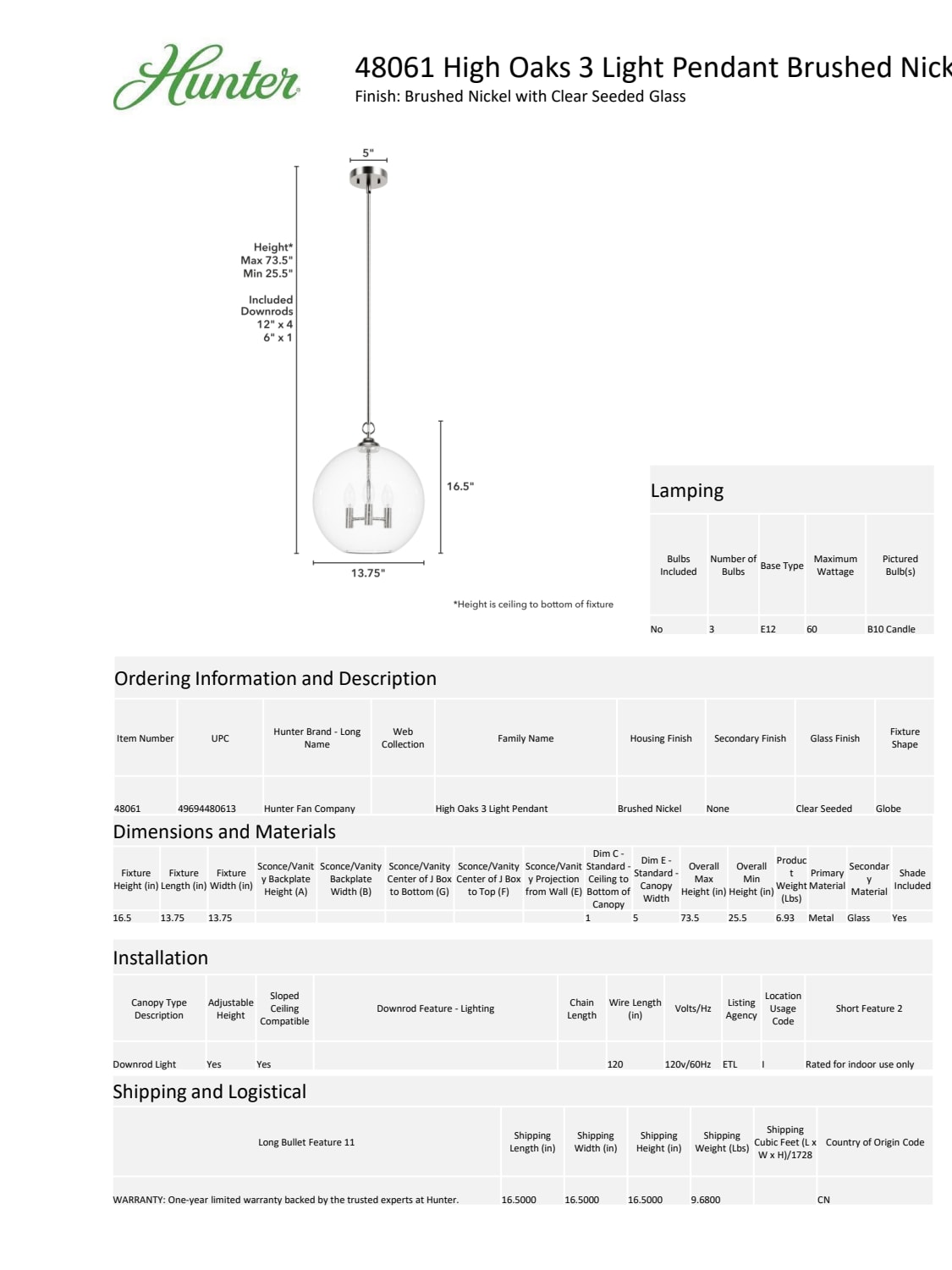 Hunter

48061 High Oaks 3 Light Pendant Brushed Nick
Finish: Brushed Nickel with Clear Seeded Glass

5"

Height*
Max 73.5"
Min 25.5"

Included
Downrods
12" x 4
6" x 1

16.5"

13.75"

*Height is ceiling to bottom of fixture

Lamping

| Bulbs Included | Number of Bulbs | Base Type | Maximum Wattage | Pictured Bulb(s) |
|---|---|---|---|---|
| No | 3 | E12 | 60 | B10 Candle |

Ordering Information and Description

| Item Number | UPC | Hunter Brand - Long Name | Web Collection | Family Name | Housing Finish | Secondary Finish | Glass Finish | Fixture Shape |
|---|---|---|---|---|---|---|---|---|
| 48061 | 49694480613 | Hunter Fan Company | | High Oaks 3 Light Pendant | Brushed Nickel | None | Clear Seeded | Globe |

Dimensions and Materials

| Fixture Height (in) | Fixture Length (in) | Fixture Width (in) | Sconce/Vanity Backplate Height (A) | Sconce/Vanity Backplate Width (B) | Sconce/Vanity Center of J Box to Bottom (G) | Sconce/Vanity Center of J Box to Top (F) | Sconce/Vanity Projection from Wall (E) | Dim C - Standard - Ceiling to Bottom of Canopy | Dim E - Standard - Canopy Width | Overall Max Height (in) | Overall Min Height (in) | Product Weight (Lbs) | Primary Material | Secondary Material | Shade Included |
|---|---|---|---|---|---|---|---|---|---|---|---|---|---|---|---|
| 16.5 | 13.75 | 13.75 | | | | | | 1 | 5 | 73.5 | 25.5 | 6.93 | Metal | Glass | Yes |

Installation

| Canopy Type Description | Adjustable Height | Sloped Ceiling Compatible | Downrod Feature - Lighting | Chain Length | Wire Length (in) | Volts/Hz | Listing Agency | Location Usage Code | Short Feature 2 |
|---|---|---|---|---|---|---|---|---|---|
| Downrod Light | Yes | Yes | | | 120 | 120v/60Hz | ETL | I | Rated for indoor use only |

Shipping and Logistical

| Long Bullet Feature 11 | Shipping Length (in) | Shipping Width (in) | Shipping Height (in) | Shipping Weight (Lbs) | Shipping Cubic Feet (L x W x H)/1728 | Country of Origin Code |
|---|---|---|---|---|---|---|
| WARRANTY: One-year limited warranty backed by the trusted experts at Hunter. | 16.5000 | 16.5000 | 16.5000 | 9.6800 | | CN |