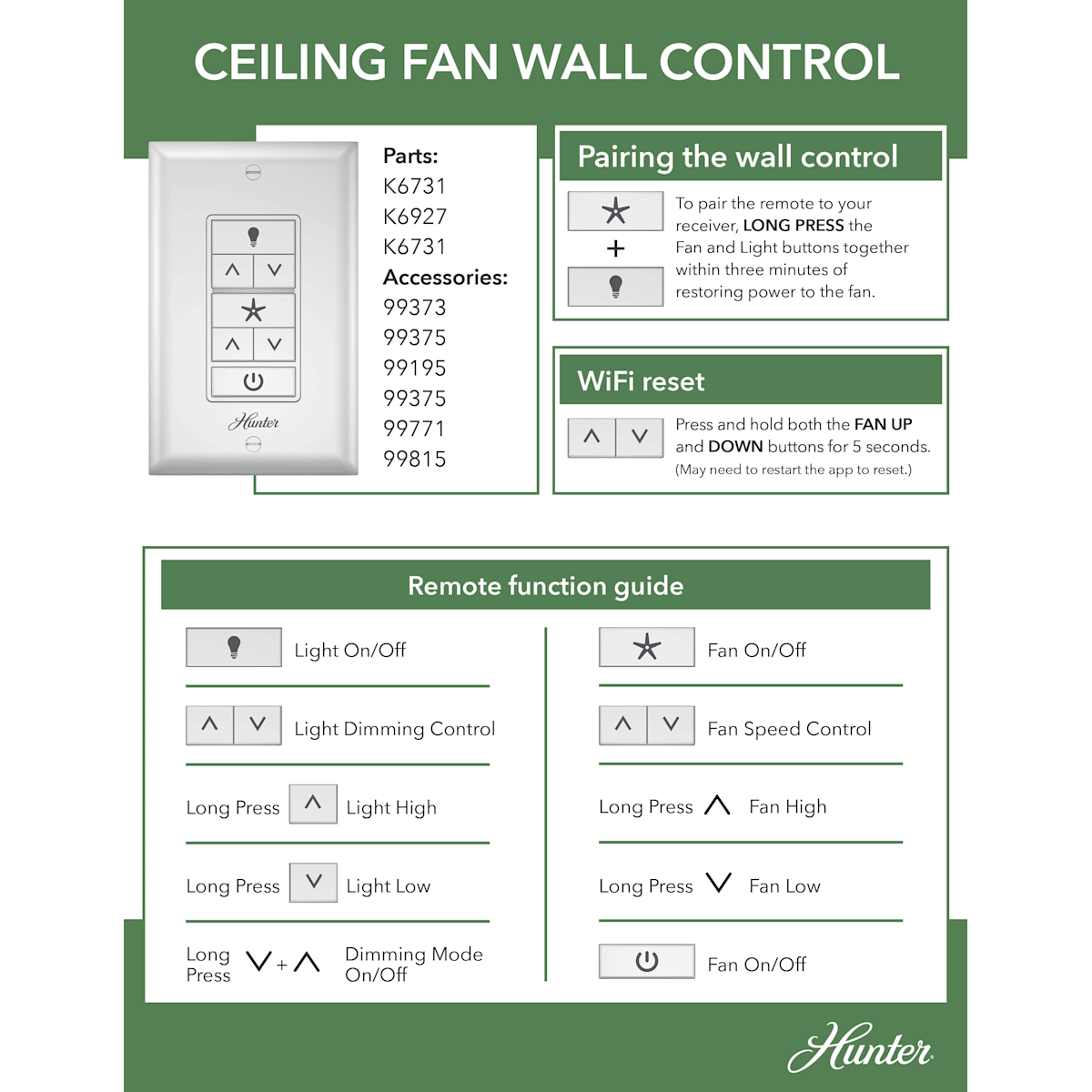 CEILING FAN WALL CONTROL

Hunter

Parts:
K6731
K6927
K6731
Accessories:
99373
99375
99195
99375
99771
99815

Pairing the wall control

+

To pair the remote to your receiver, LONG PRESS the Fan and Light buttons together within three minutes of restoring power to the fan.

WiFi reset

Press and hold both the FAN UP and DOWN buttons for 5 seconds.
(May need to restart the app to reset.)

Remote function guide

Light On/Off

Light Dimming Control

Long Press Light High

Long Press Light Low

Long Press + Dimming Mode On/Off

Fan On/Off

Fan Speed Control

Long Press Fan High

Long Press Fan Low

Fan On/Off

Hunter