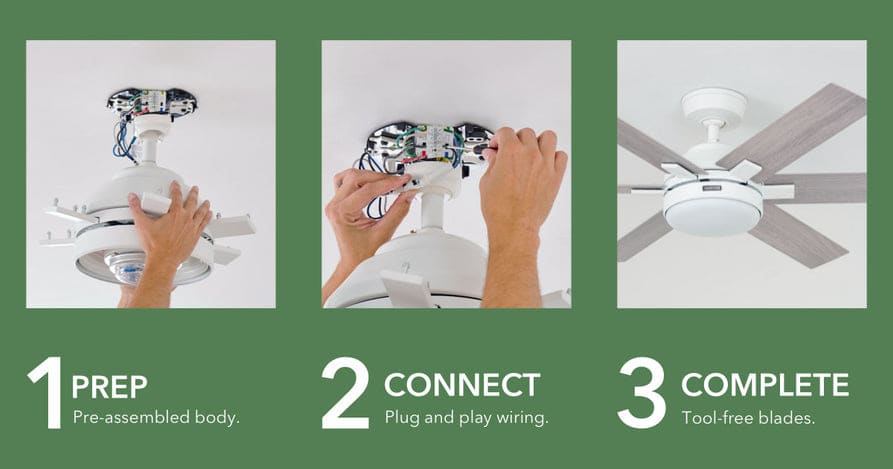 1 PREP
Pre-assembled body.

2 CONNECT
Plug and play wiring.

3 COMPLETE
Tool-free blades.